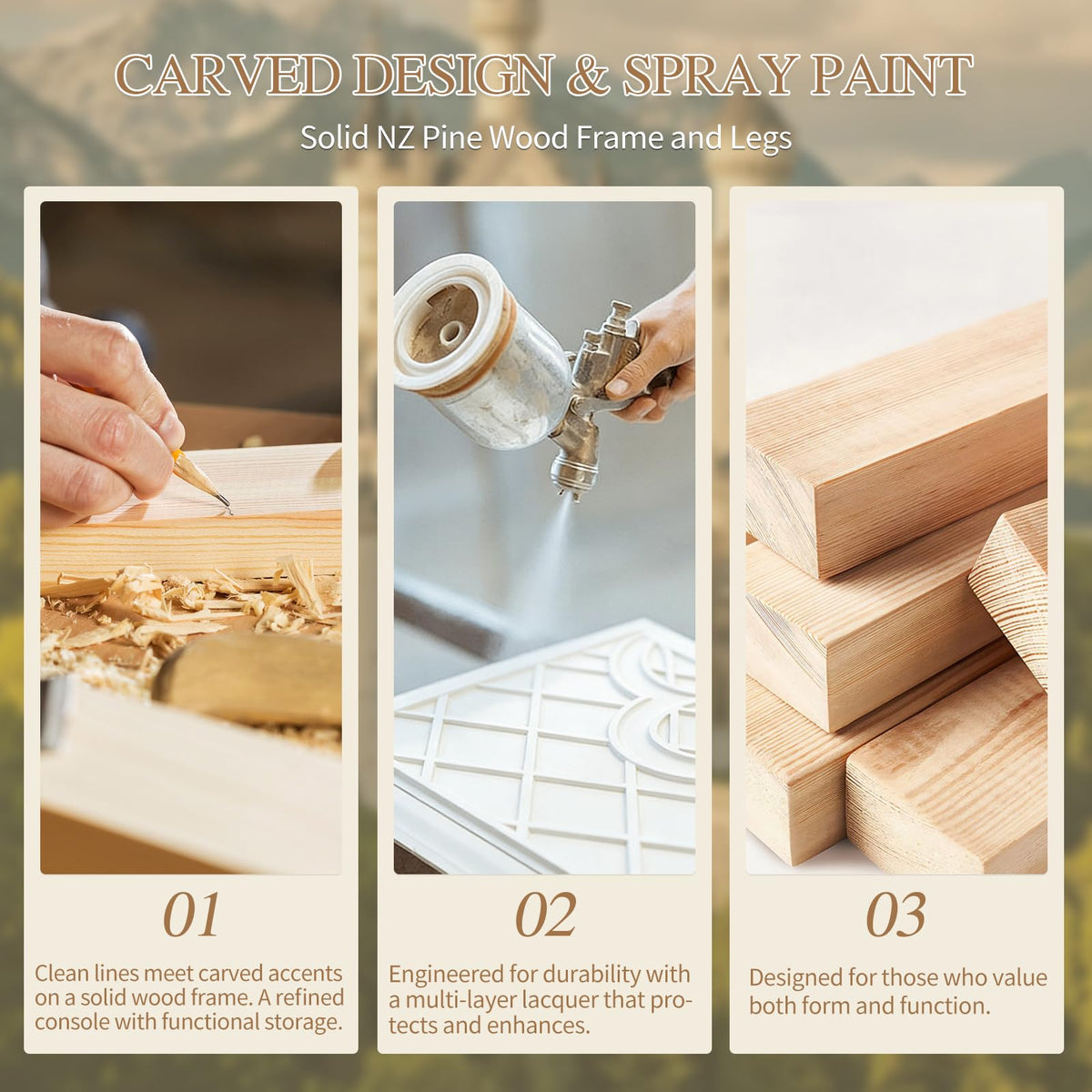 CARVED DESIGN & SPRAY PAINT

Solid NZ Pine Wood Frame and Legs

01

Clean lines meet carved accents on a solid wood frame. A refined console with functional storage.

02

Engineered for durability with a multi-layer lacquer that protects and enhances.

03

Designed for those who value both form and function.