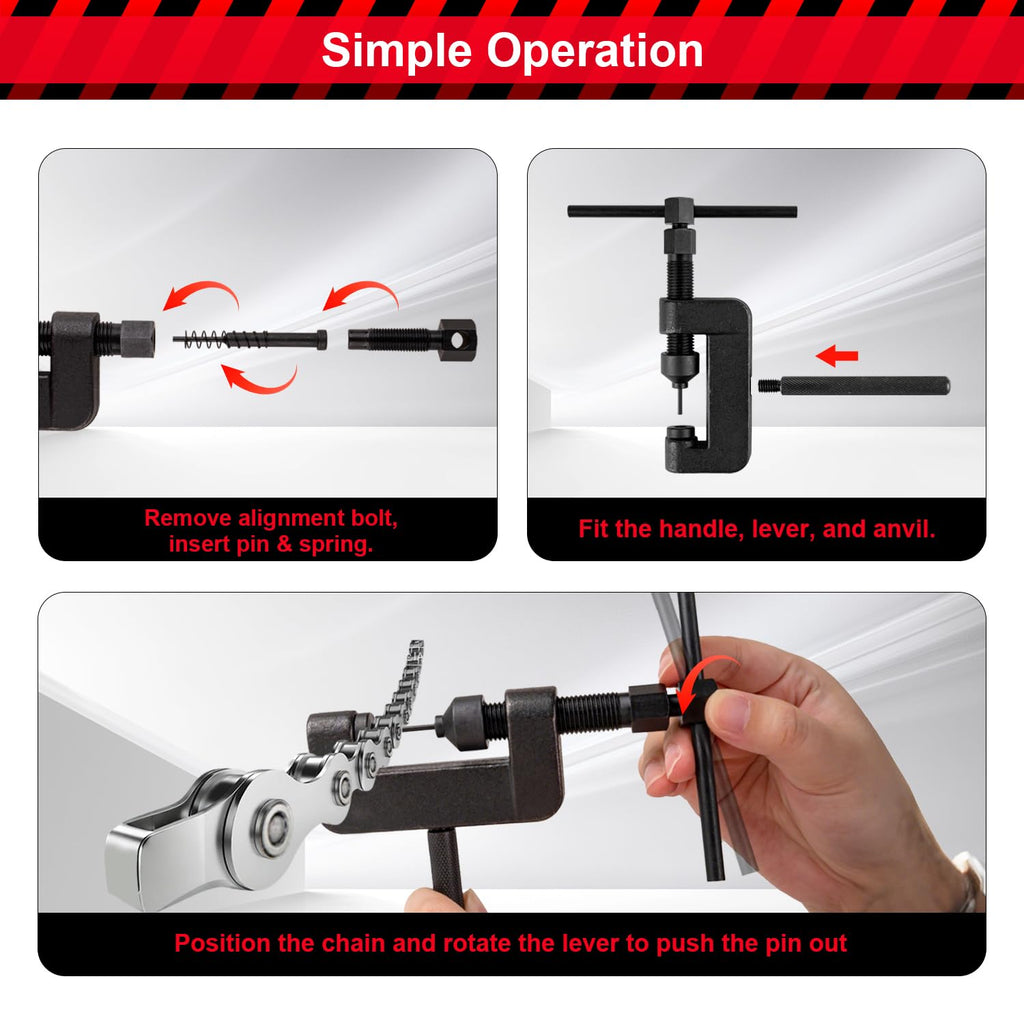 Simple Operation

Remove alignment bolt, insert pin & spring.

Fit the handle, lever, and anvil.

Position the chain and rotate the lever to push the pin out